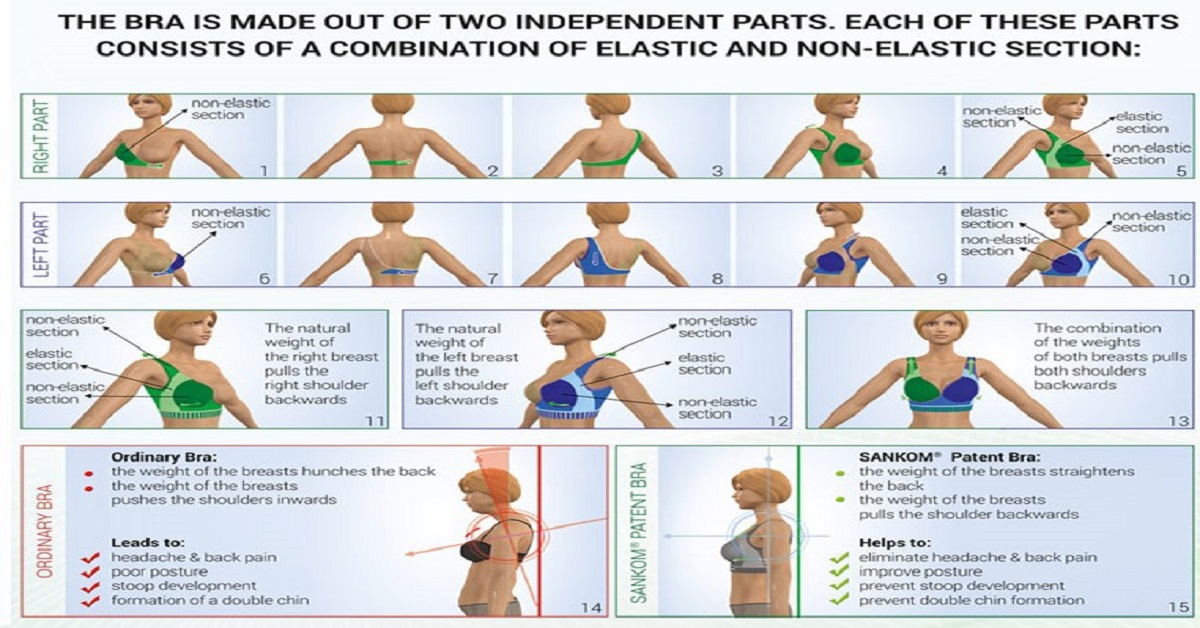 THE BRA IS MADE OUT OF TWO INDEPENDENT PARTS. EACH OF THESE PARTS CONSISTS OF A COMBINATION OF ELASTIC AND NON-ELASTIC SECTION:

RIGHT PART

non-elastic section 1

2

3

4

non-elastic section
elastic section
non-elastic section 5

LEFT PART

non-elastic section 6

7

8

9

elastic section
non-elastic section
non-elastic section 10

non-elastic section
elastic section
non-elastic section
The natural weight of the right breast pulls the right shoulder backwards 11

The natural weight of the left breast pulls the left shoulder backwards
non-elastic section
elastic section
non-elastic section 12

The combination of the weights of both breasts pulls both shoulders backwards 13

ORDINARY BRA

Ordinary Bra:
the weight of the breasts hunches the back
the weight of the breasts pushes the shoulders inwards

Leads to:
headache & back pain
poor posture
stoop development
formation of a double chin
14

SANKOM® PATENT BRA

SANKOM® Patent Bra:
the weight of the breasts straightens the back
the weight of the breasts pulls the shoulder backwards

Helps to:
eliminate headache & back pain
improve posture
prevent stoop development
prevent double chin formation
15